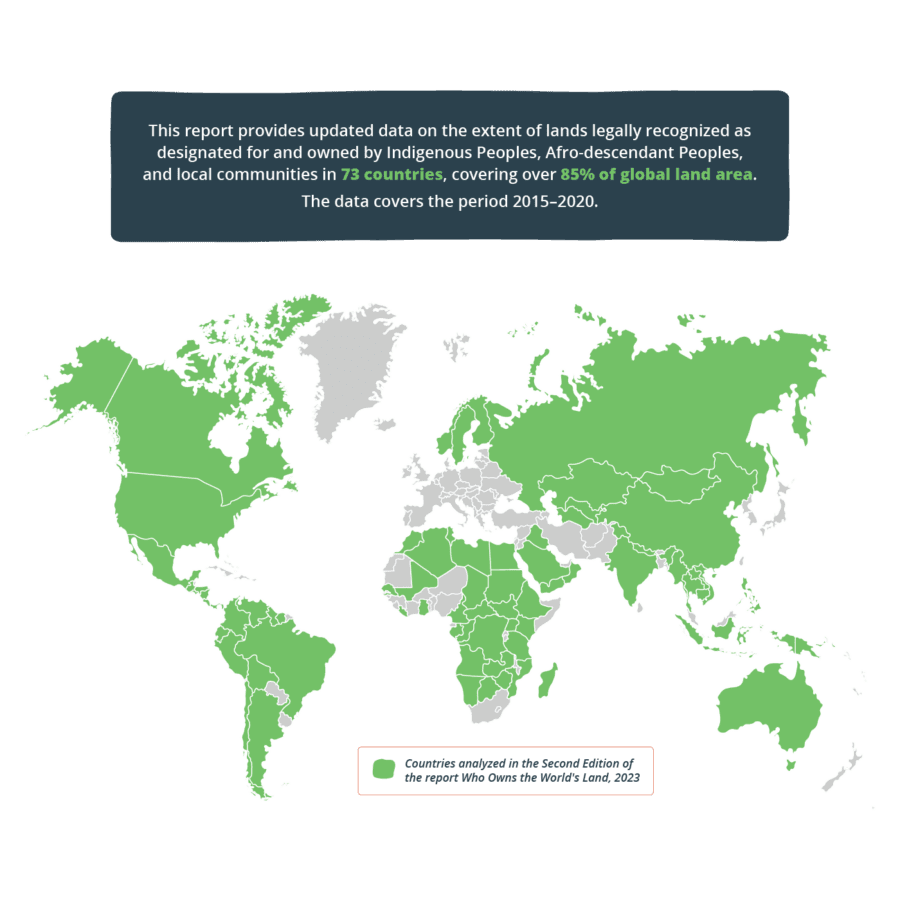 This report provides updated data on the extent of lands legally recognized as designated for and owned by Indigenous Peoples, Afro-descendant Peoples, and local communities in 73 countries, covering over 85% of global land area.

The data covers the period 2015–2020.

Countries analyzed in the Second Edition of the report Who Owns the World's Land, 2023