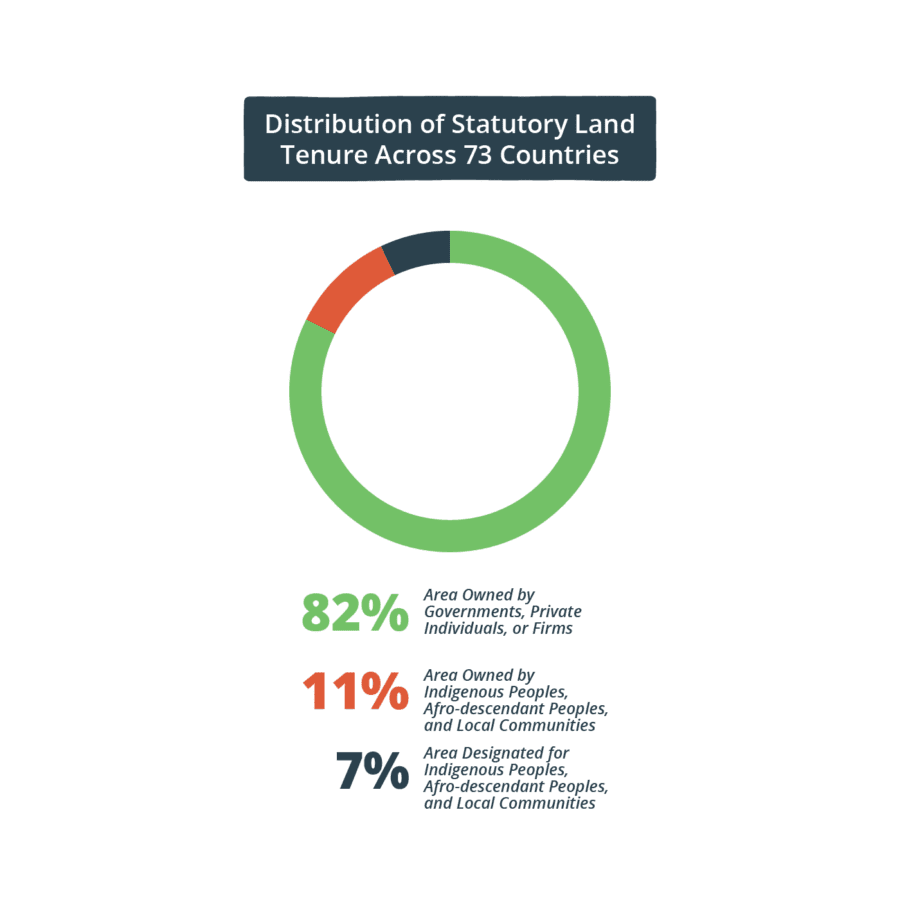 Distribution of Statutory Land Tenure Across 73 Countries

82% Area Owned by Governments, Private Individuals, or Firms

11% Area Owned by Indigenous Peoples, Afro-descendant Peoples, and Local Communities

7% Area Designated for Indigenous Peoples, Afro-descendant Peoples, and Local Communities