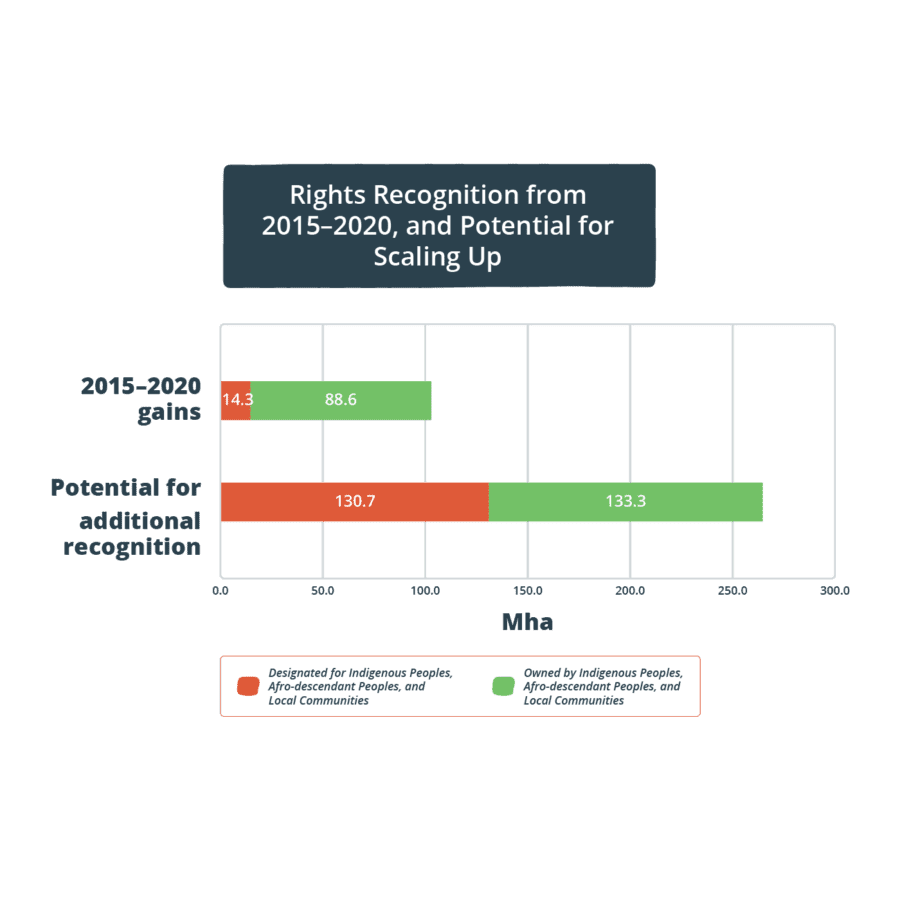 Rights Recognition from 2015–2020, and Potential for Scaling Up

2015–2020 gains

14.3

88.6

Potential for additional recognition

130.7

133.3

0.0

50.0

100.0

150.0

200.0

250.0

300.0

Mha

Designated for Indigenous Peoples, Afro-descendant Peoples, and Local Communities

Owned by Indigenous Peoples, Afro-descendant Peoples, and Local Communities