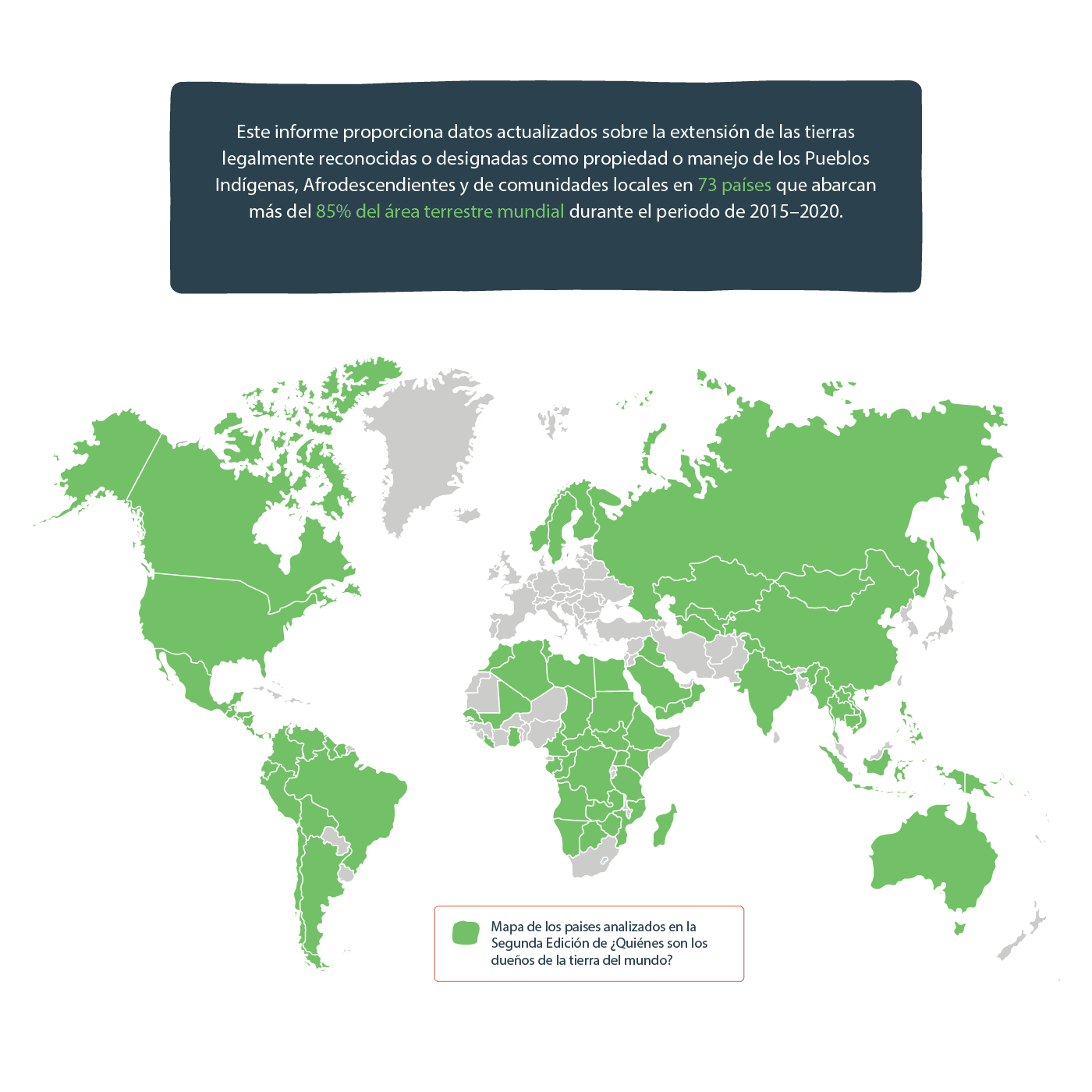 Este informe proporciona datos actualizados sobre la extensión de las tierras legalmente reconocidas o designadas como propiedad o manejo de los Pueblos Indígenas, Afrodescendientes y de comunidades locales en 73 países que abarcan más del 85% del área terrestre mundial durante el periodo de 2015–2020.

Mapa de los paises analizados en la Segunda Edición de ¿Quiénes son los dueños de la tierra del mundo?