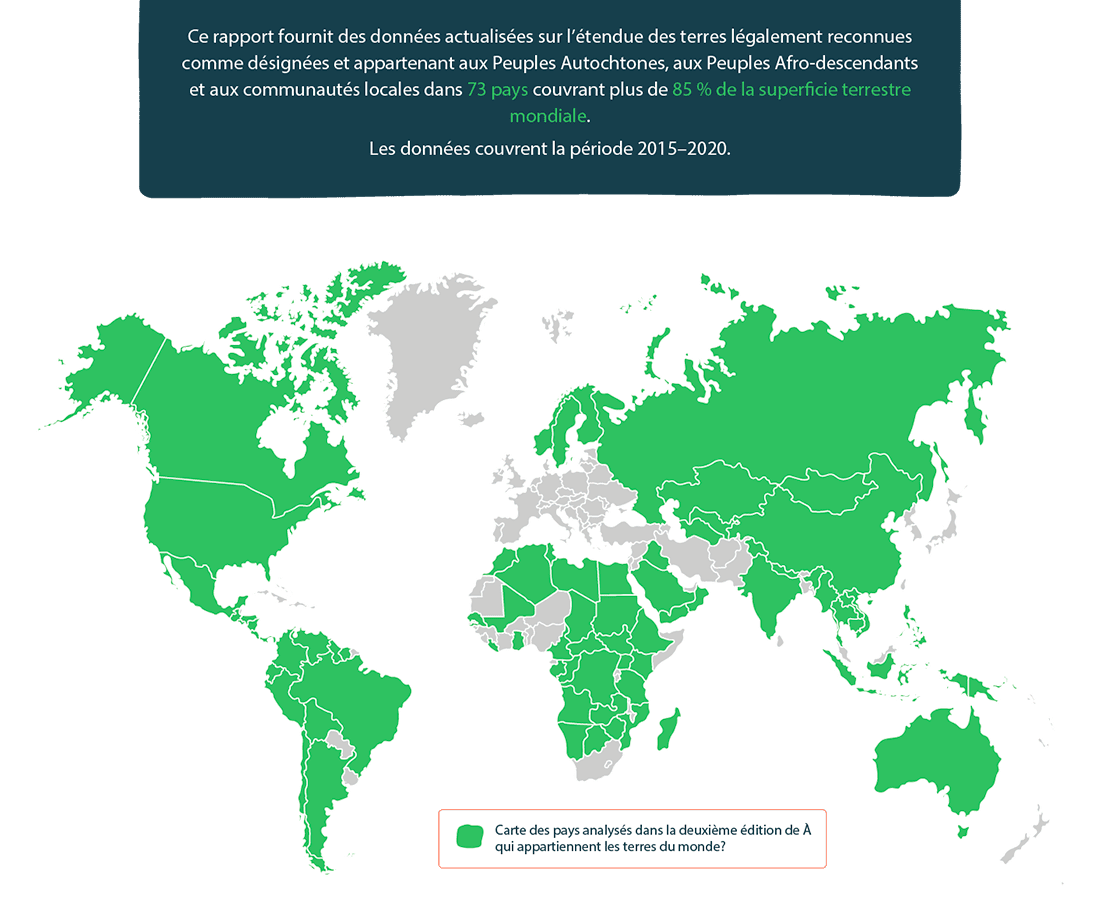 Ce rapport fournit des données actualisées sur l'étendue des terres légalement reconnues comme désignées et appartenant aux Peuples Autochtones, aux Peuples Afro-descendants et aux communautés locales dans 73 pays couvrant plus de 85 % de la superficie terrestre mondiale.

Les données couvrent la période 2015–2020.

Carte des pays analysés dans la deuxième édition de À qui appartiennent les terres du monde?